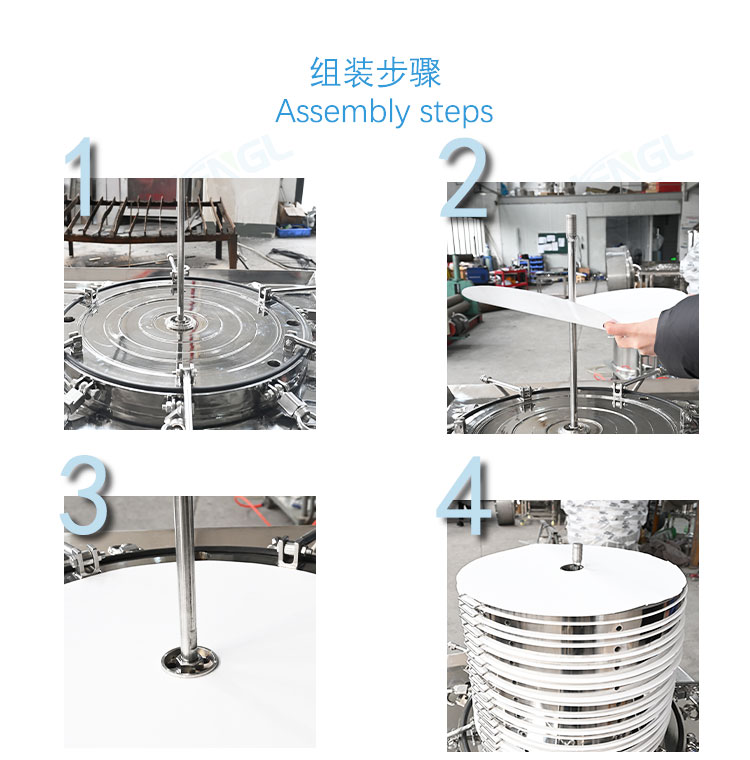 组装步骤
Assembly steps

1

2

3

4